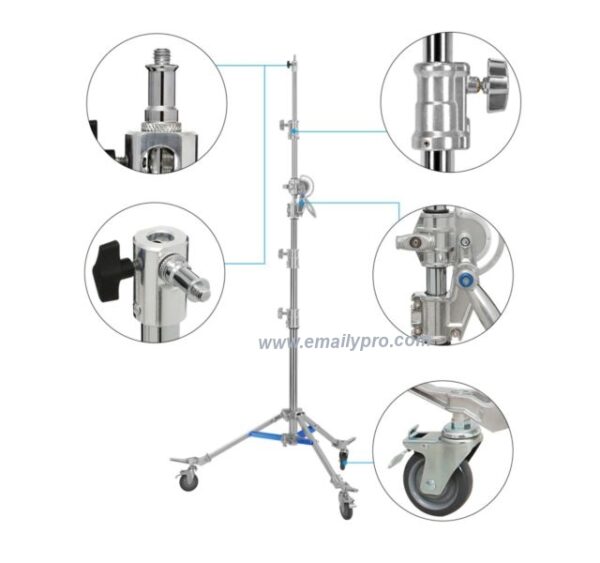 www.emailypro.com